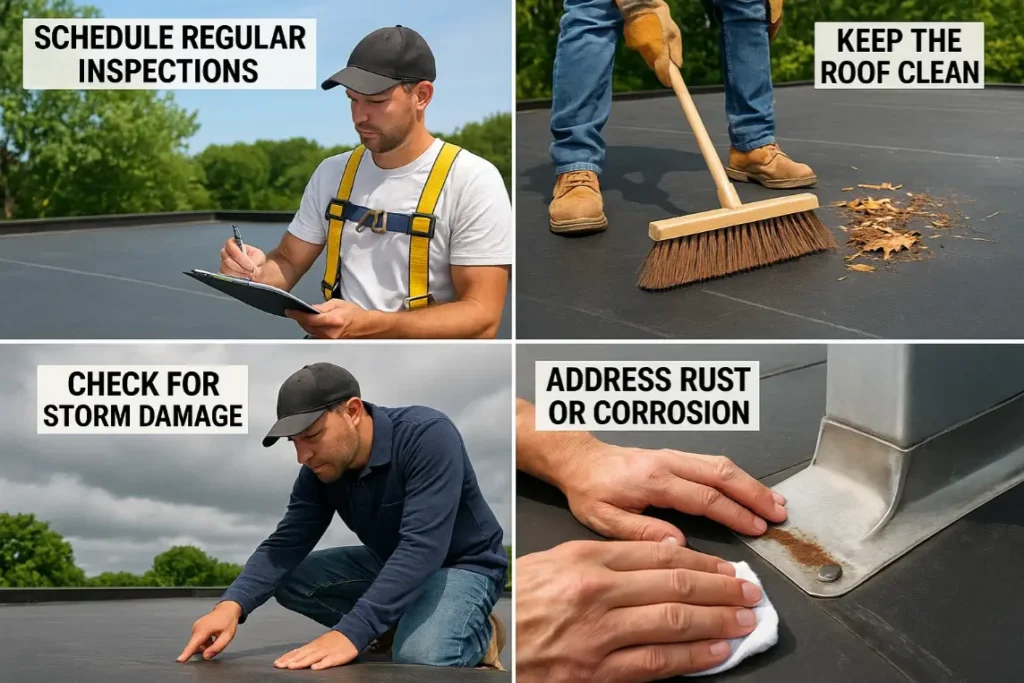 SCHEDULE REGULAR INSPECTIONS

KEEP THE ROOF CLEAN

CHECK FOR STORM DAMAGE

ADDRESS RUST OR CORROSION